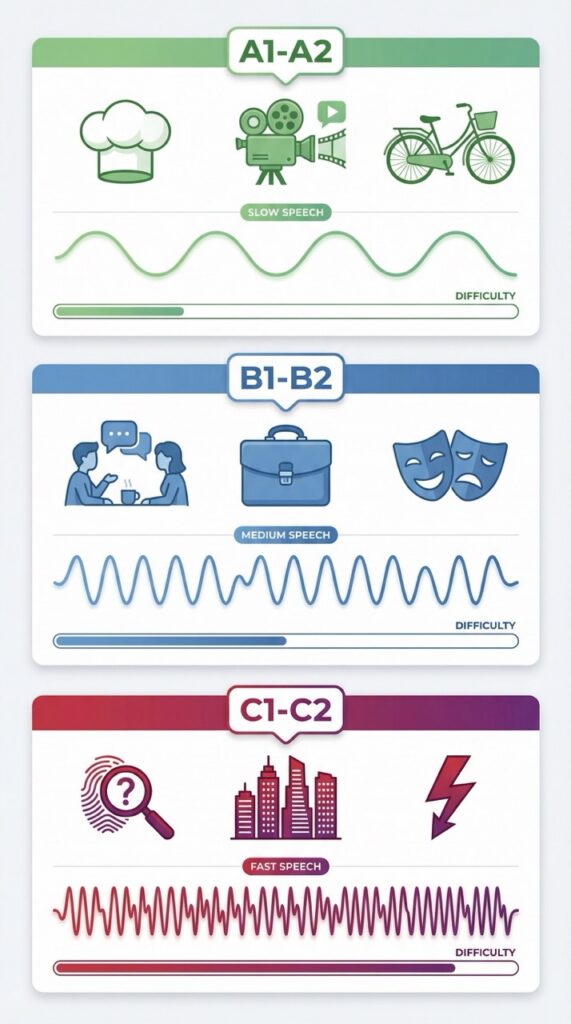 A1-A2

SLOW SPEECH

DIFFICULTY

B1-B2

MEDIUM SPEECH

DIFFICULTY

C1-C2

FAST SPEECH

DIFFICULTY